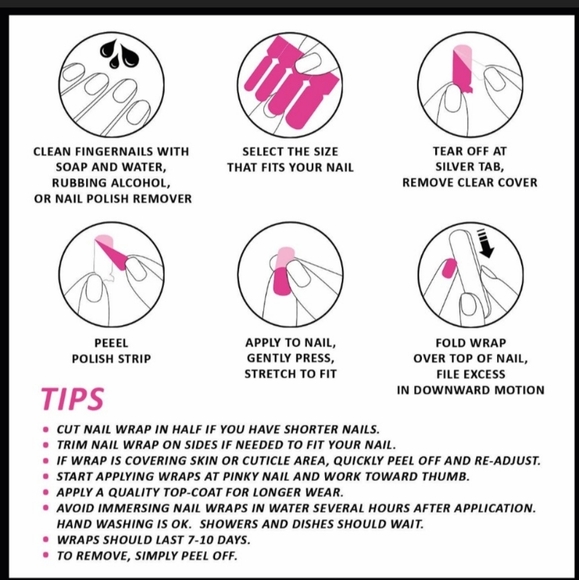 CLEAN FINGERNAILS WITH SOAP AND WATER, RUBBING ALCOHOL, OR NAIL POLISH REMOVER

SELECT THE SIZE THAT FITS YOUR NAIL

TEAR OFF AT SILVER TAB, REMOVE CLEAR COVER

PEEEL POLISH STRIP

APPLY TO NAIL, GENTLY PRESS, STRETCH TO FIT

FOLD WRAP OVER TOP OF NAIL, FILE EXCESS IN DOWNWARD MOTION

TIPS

• CUT NAIL WRAP IN HALF IF YOU HAVE SHORTER NAILS.
• TRIM NAIL WRAP ON SIDES IF NEEDED TO FIT YOUR NAIL.
• IF WRAP IS COVERING SKIN OR CUTICLE AREA, QUICKLY PEEL OFF AND RE-ADJUST.
• START APPLYING WRAPS AT PINKY NAIL AND WORK TOWARD THUMB.
• APPLY A QUALITY TOP-COAT FOR LONGER WEAR.
• AVOID IMMERSING NAIL WRAPS IN WATER SEVERAL HOURS AFTER APPLICATION. HAND WASHING IS OK. SHOWERS AND DISHES SHOULD WAIT.
• WRAPS SHOULD LAST 7-10 DAYS.
• TO REMOVE, SIMPLY PEEL OFF.